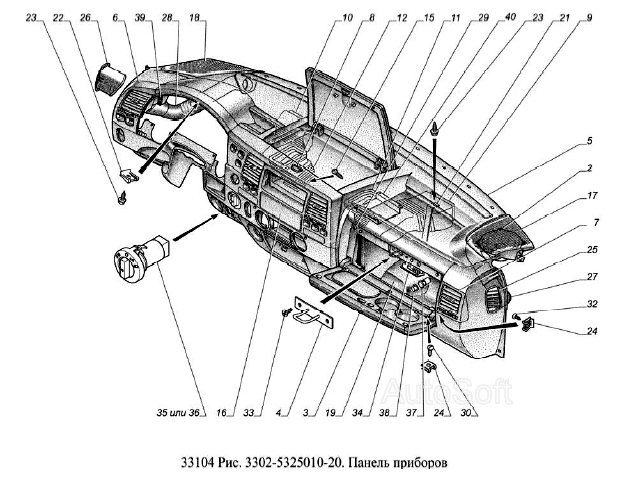 23 22 26 6 39 28 18 10 8 12 15 11 29 40 23 21 9

5
2
17
7
25
27
32
24

35 или 36 16 33 4 3 19 34 38 37 24 30

AutoSoft

33104 Рис. 3302-5325010-20. Панель приборов